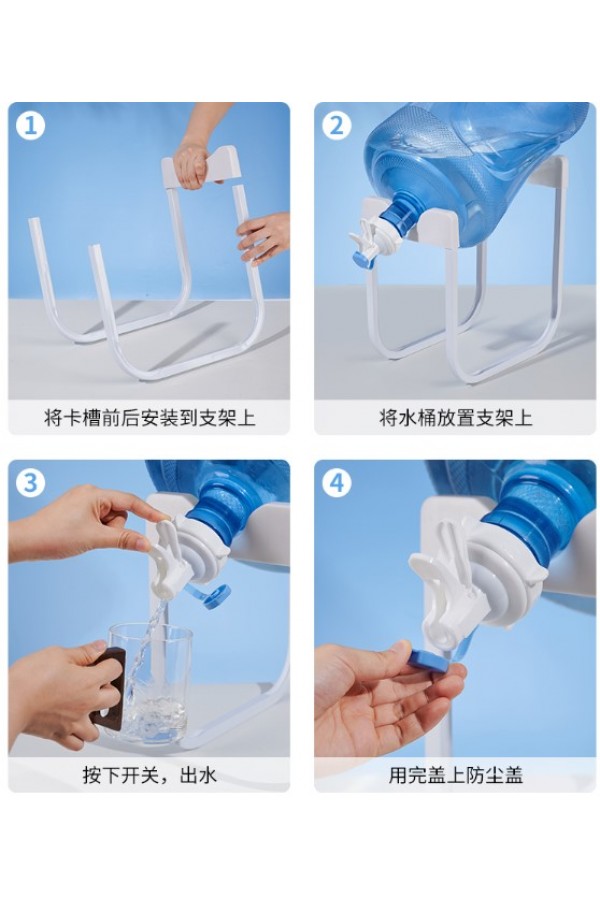 1
将卡槽前后安装到支架上

2
将水桶放置支架上

3
按下开关，出水

4
用完盖上防尘盖