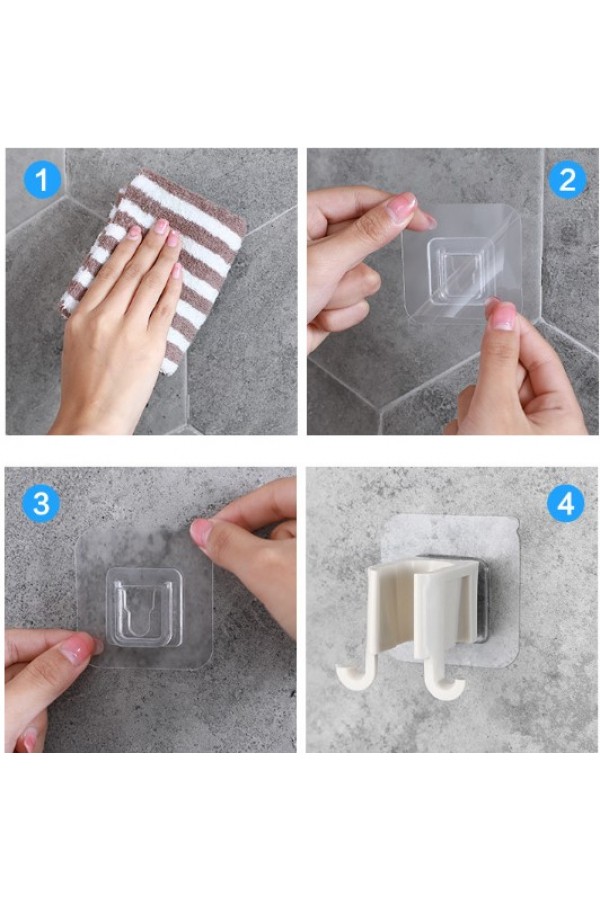 1

2

3

4