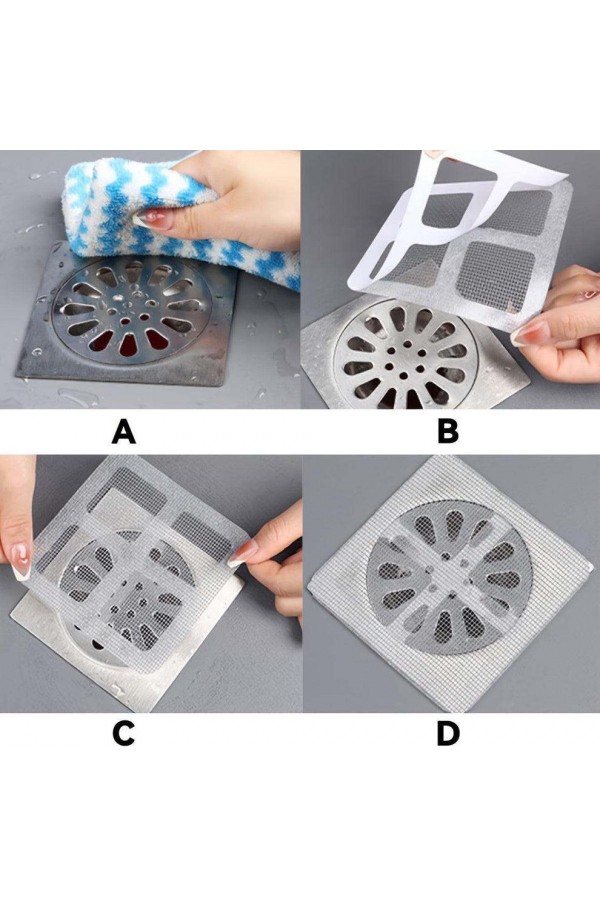 A

B

C

D