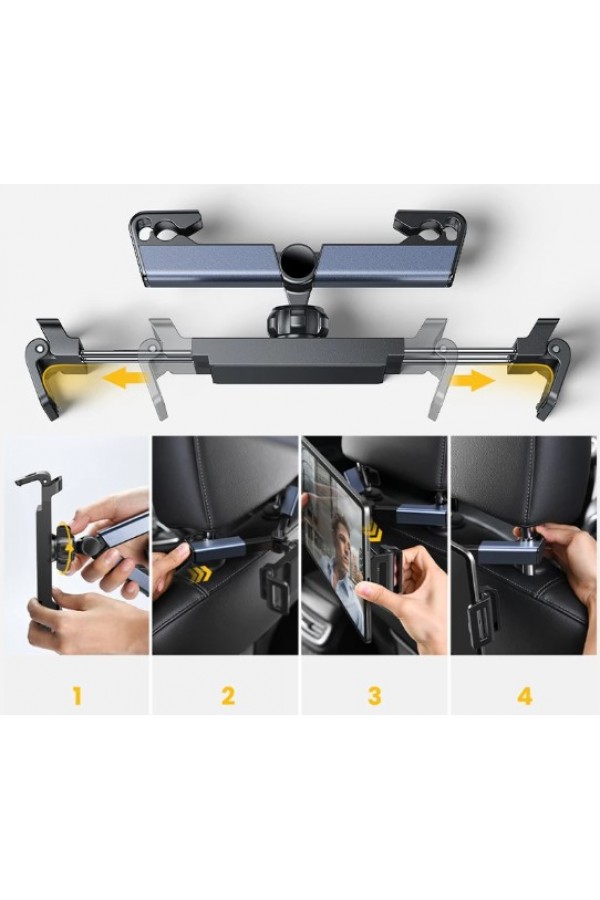 1

2

3

4