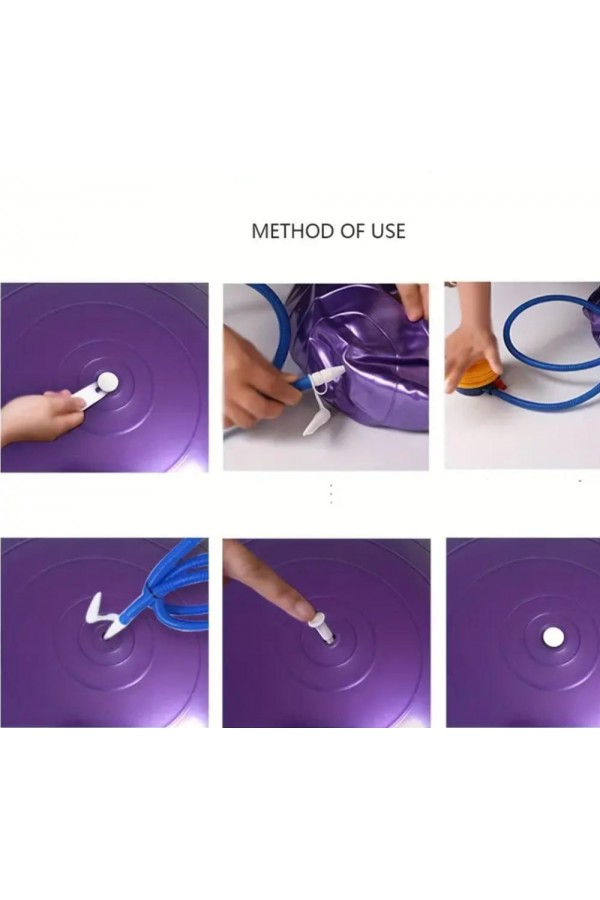 METHOD OF USE